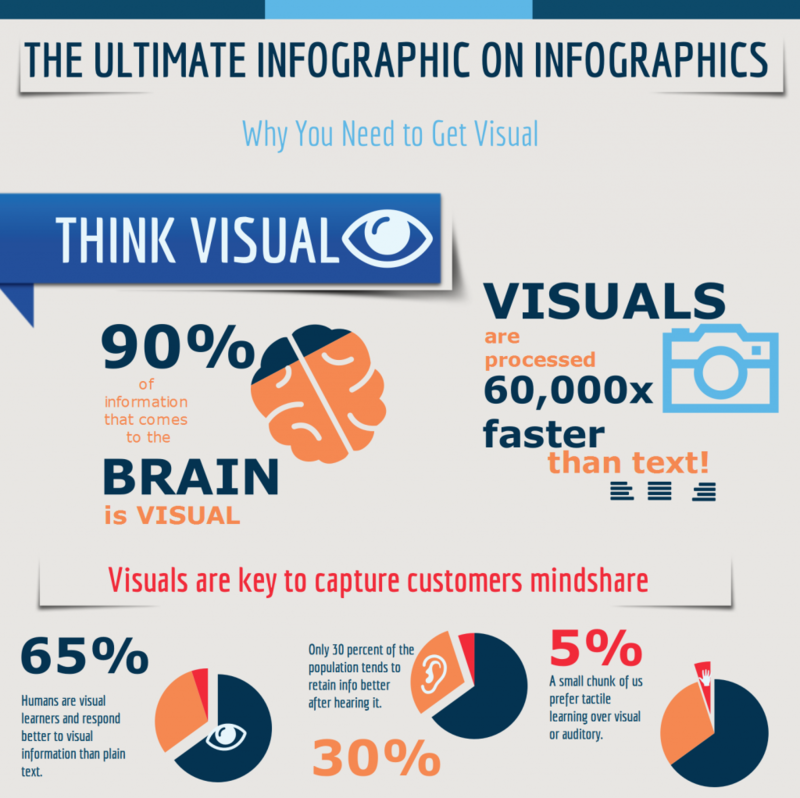 THE ULTIMATE INFOGRAPHIC ON INFOGRAPHICS

Why You Need to Get Visual

THINK VISUAL

90% of information that comes to the BRAIN is VISUAL

VISUALS are processed 60,000x faster than text!

Visuals are key to capture customers mindshare

65%

Humans are visual learners and respond better to visual information than plain text.

Only 30 percent of the population tends to retain info better after hearing it.

30%

5%

A small chunk of us prefer tactile learning over visual or auditory.