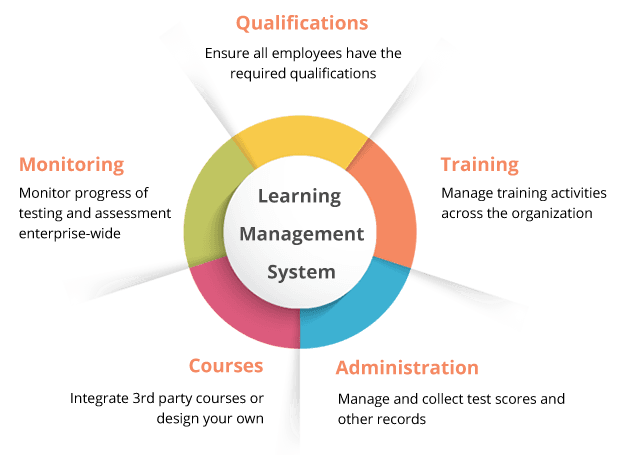 Qualifications
Ensure all employees have the required qualifications

Monitoring
Monitor progress of testing and assessment enterprise-wide

Learning Management System

Training
Manage training activities across the organization

Courses
Integrate 3rd party courses or design your own

Administration
Manage and collect test scores and other records