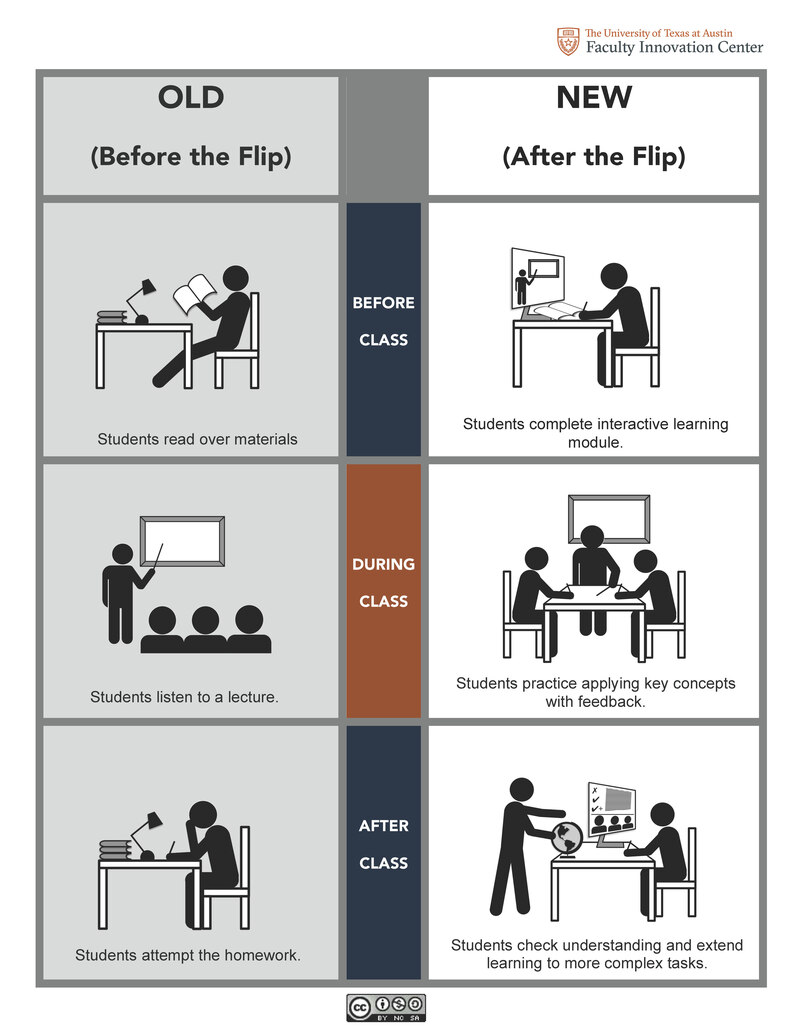 The University of Texas at Austin
Faculty Innovation Center

| OLD (Before the Flip) | | NEW (After the Flip) |
|---|---|---|
| Students read over materials | BEFORE CLASS | Students complete interactive learning module. |
| Students listen to a lecture. | DURING CLASS | Students practice applying key concepts with feedback. |
| Students attempt the homework. | AFTER CLASS | Students check understanding and extend learning to more complex tasks. |

cc BY NC SA